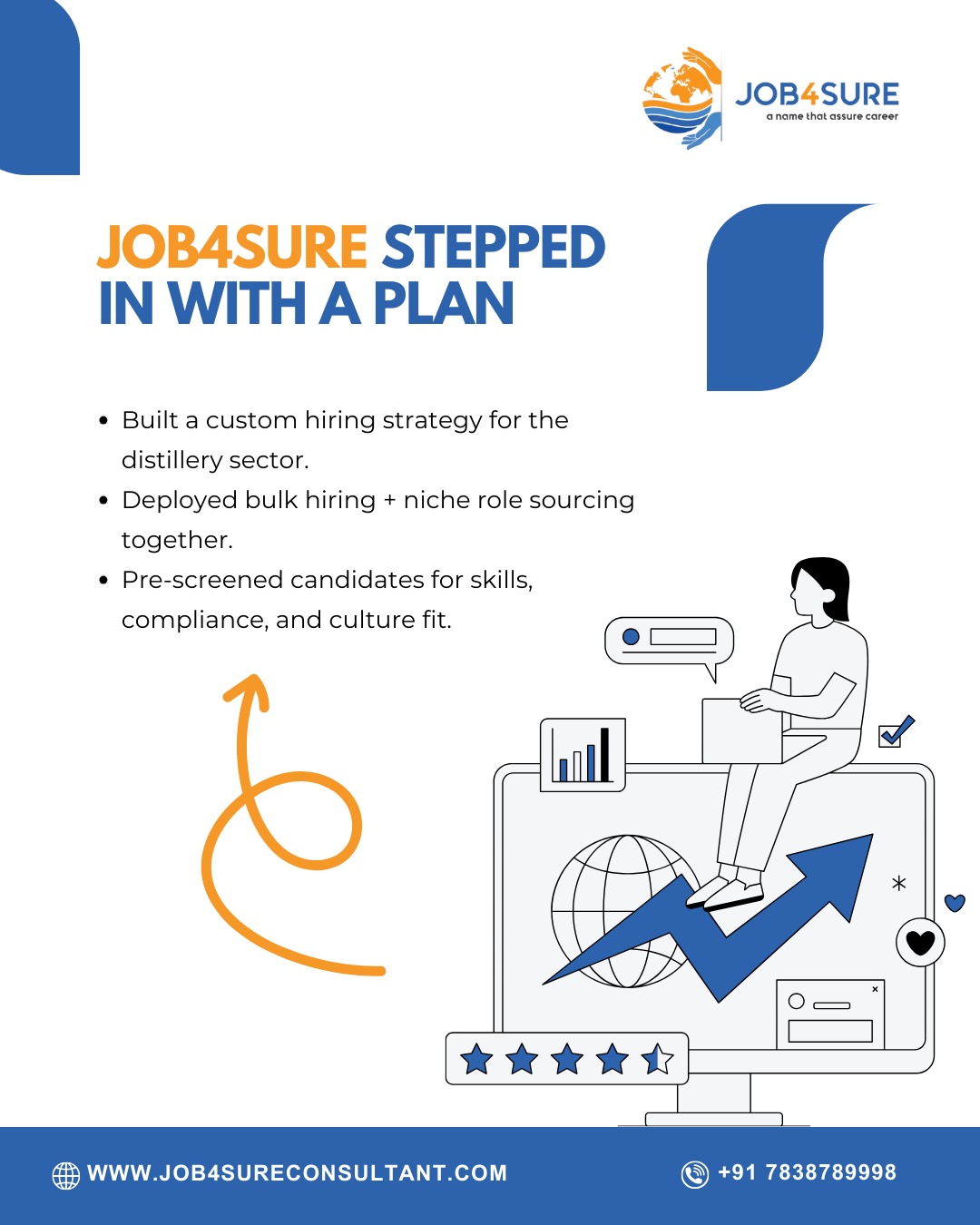 JOB4SURE
a name that assure career

JOB4SURE STEPPED IN WITH A PLAN

• Built a custom hiring strategy for the distillery sector.
• Deployed bulk hiring + niche role sourcing together.
• Pre-screened candidates for skills, compliance, and culture fit.

WWW.JOB4SURECONSULTANT.COM

+91 7838789998